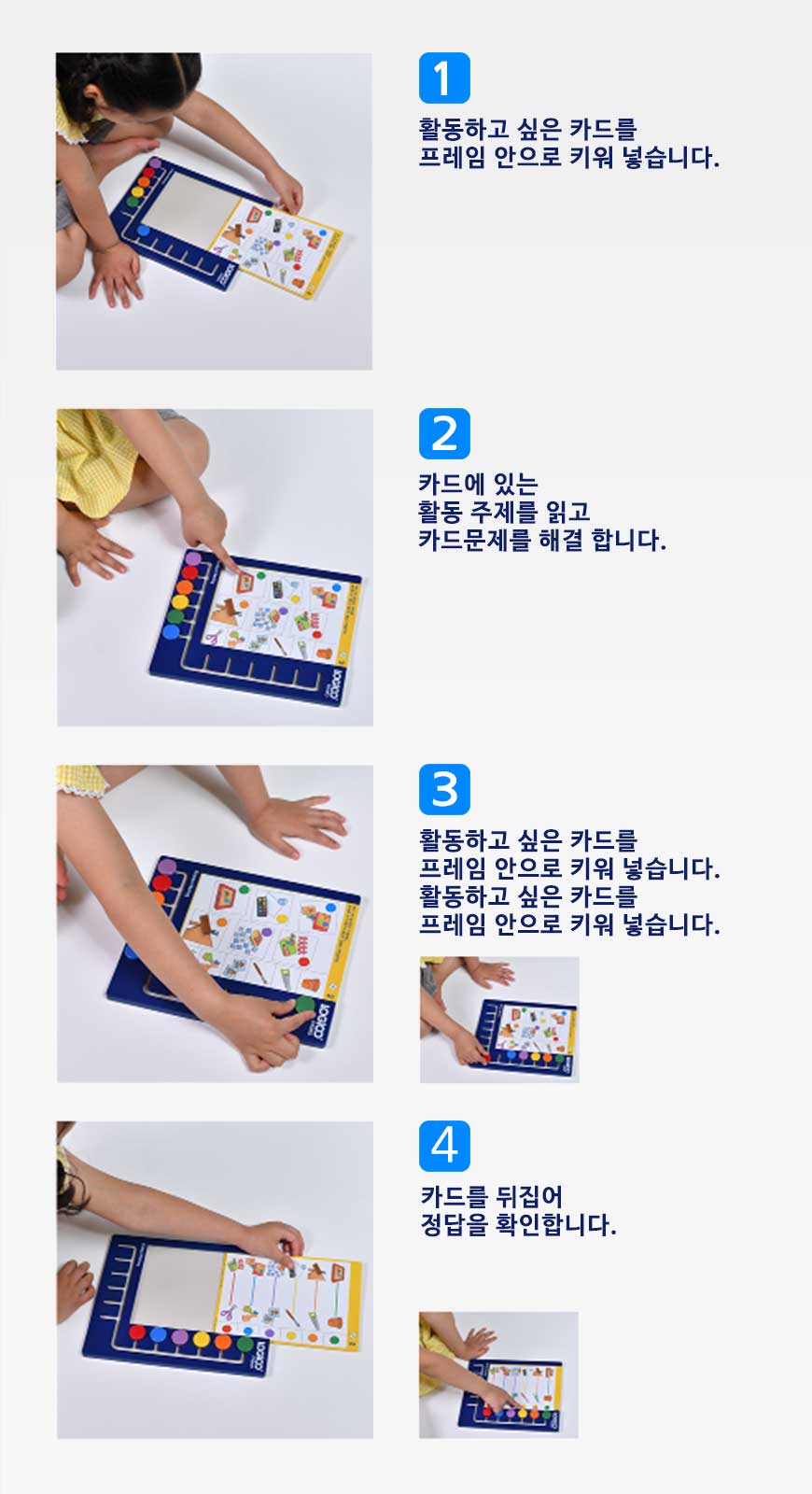 1

활동하고 싶은 카드를
프레임 안으로 키워 넣습니다.

2

카드에 있는
활동 주제를 읽고
카드문제를 해결 합니다.

3

활동하고 싶은 카드를
프레임 안으로 키워 넣습니다.
활동하고 싶은 카드를
프레임 안으로 키워 넣습니다.

4

카드를 뒤집어
정답을 확인합니다.